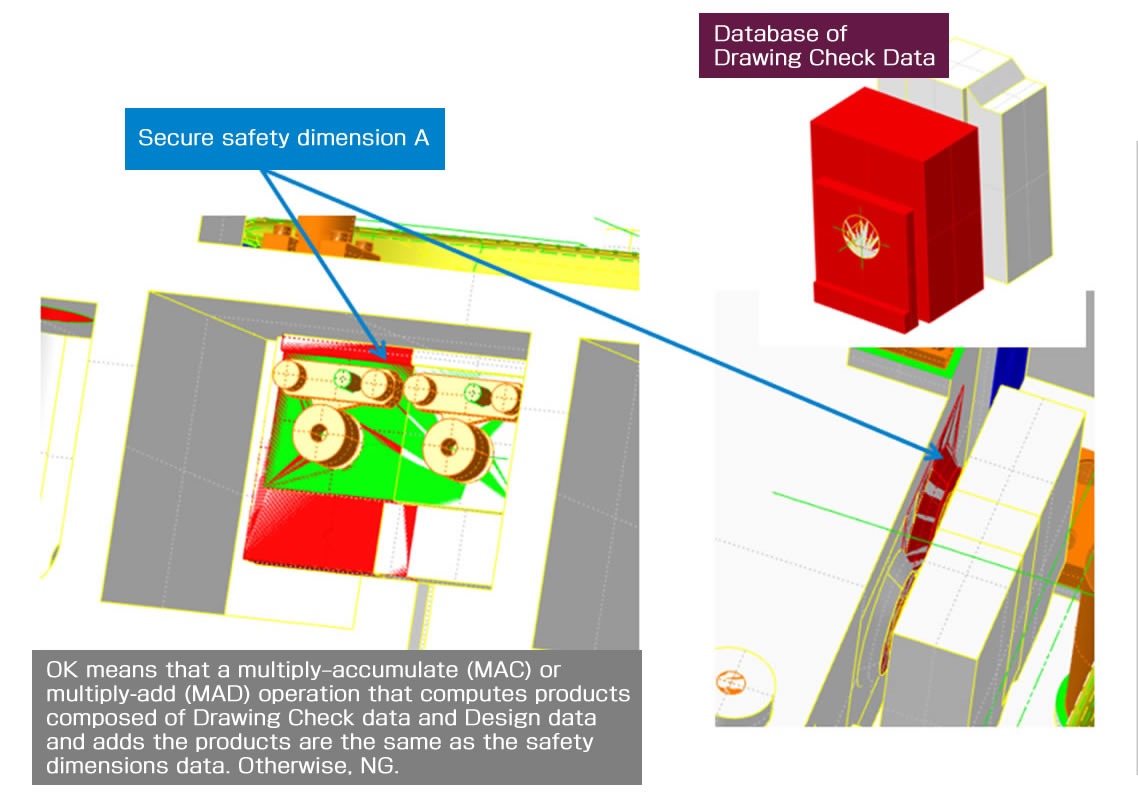 Database of
Drawing Check Data

Secure safety dimension A

OK means that a multiply-accumulate (MAC) or multiply-add (MAD) operation that computes products composed of Drawing Check data and Design data and adds the products are the same as the safety dimensions data. Otherwise, NG.