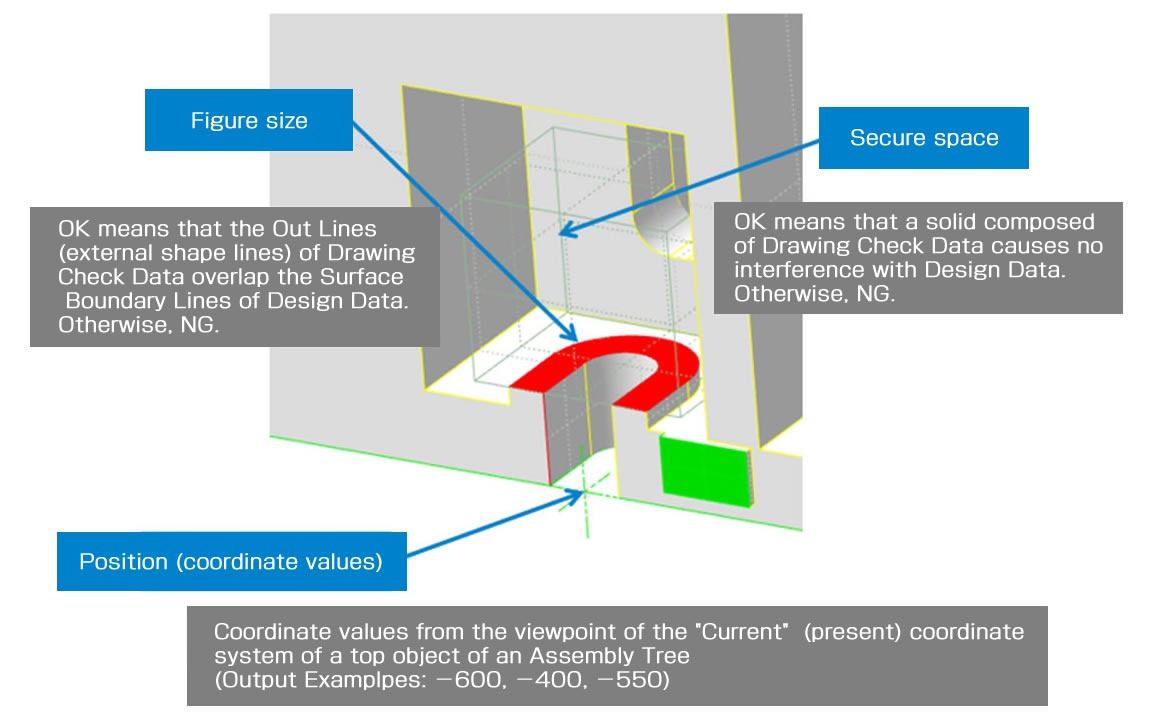 Figure size

Secure space

OK means that the Out Lines (external shape lines) of Drawing Check Data overlap the Surface Boundary Lines of Design Data. Otherwise, NG.

OK means that a solid composed of Drawing Check Data causes no interference with Design Data. Otherwise, NG.

Position (coordinate values)

Coordinate values from the viewpoint of the "Current" (present) coordinate system of a top object of an Assembly Tree (Output Examplpes: −600, −400, −550)